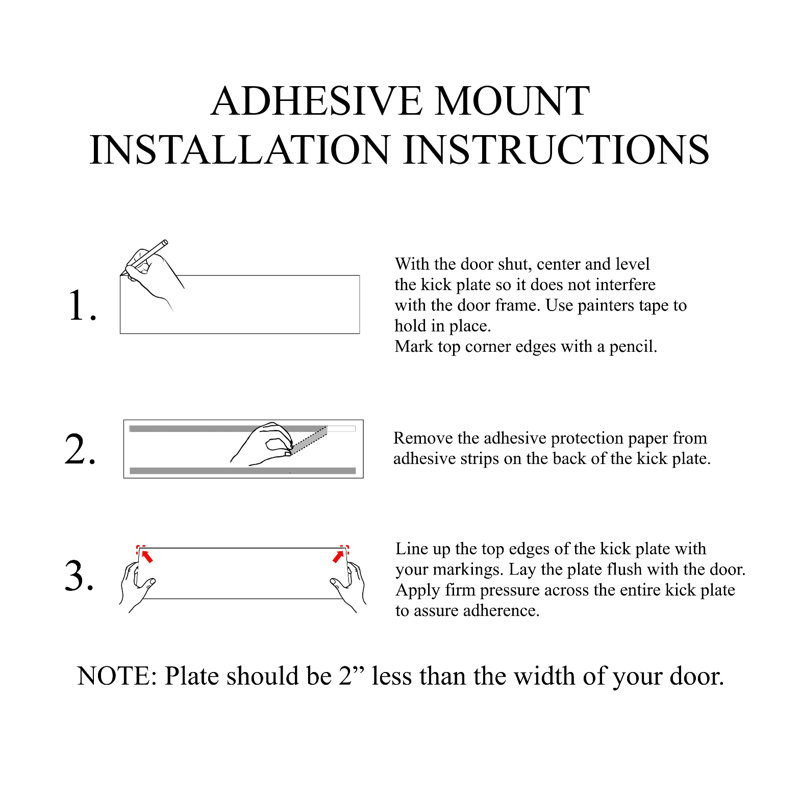 ADHESIVE MOUNT
INSTALLATION INSTRUCTIONS

1.

With the door shut, center and level the kick plate so it does not interfere with the door frame. Use painters tape to hold in place.
Mark top corner edges with a pencil.

2.

Remove the adhesive protection paper from adhesive strips on the back of the kick plate.

3.

Line up the top edges of the kick plate with your markings. Lay the plate flush with the door. Apply firm pressure across the entire kick plate to assure adherence.

NOTE: Plate should be 2” less than the width of your door.